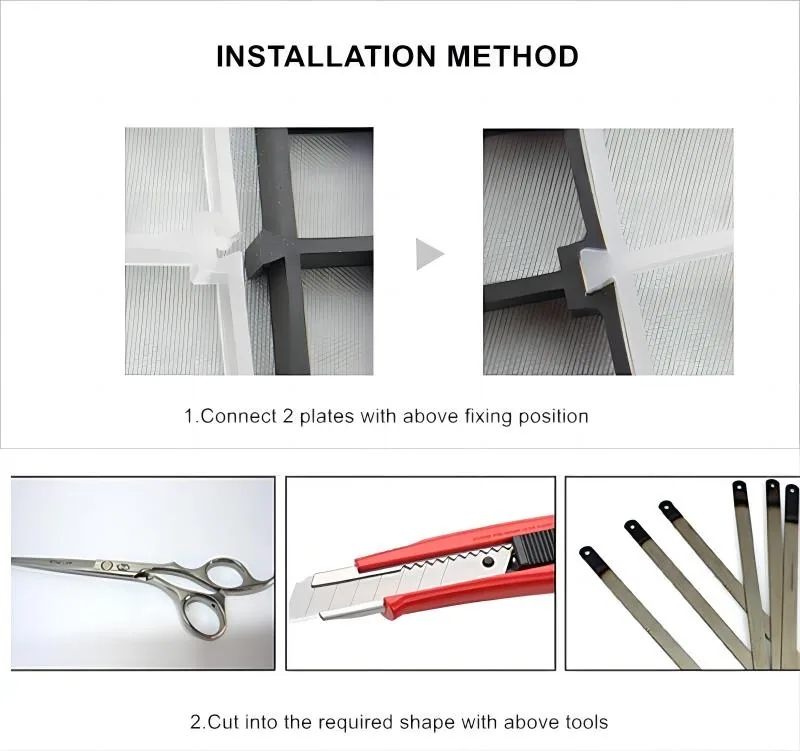 INSTALLATION METHOD

1.Connect 2 plates with above fixing position

2.Cut into the required shape with above tools